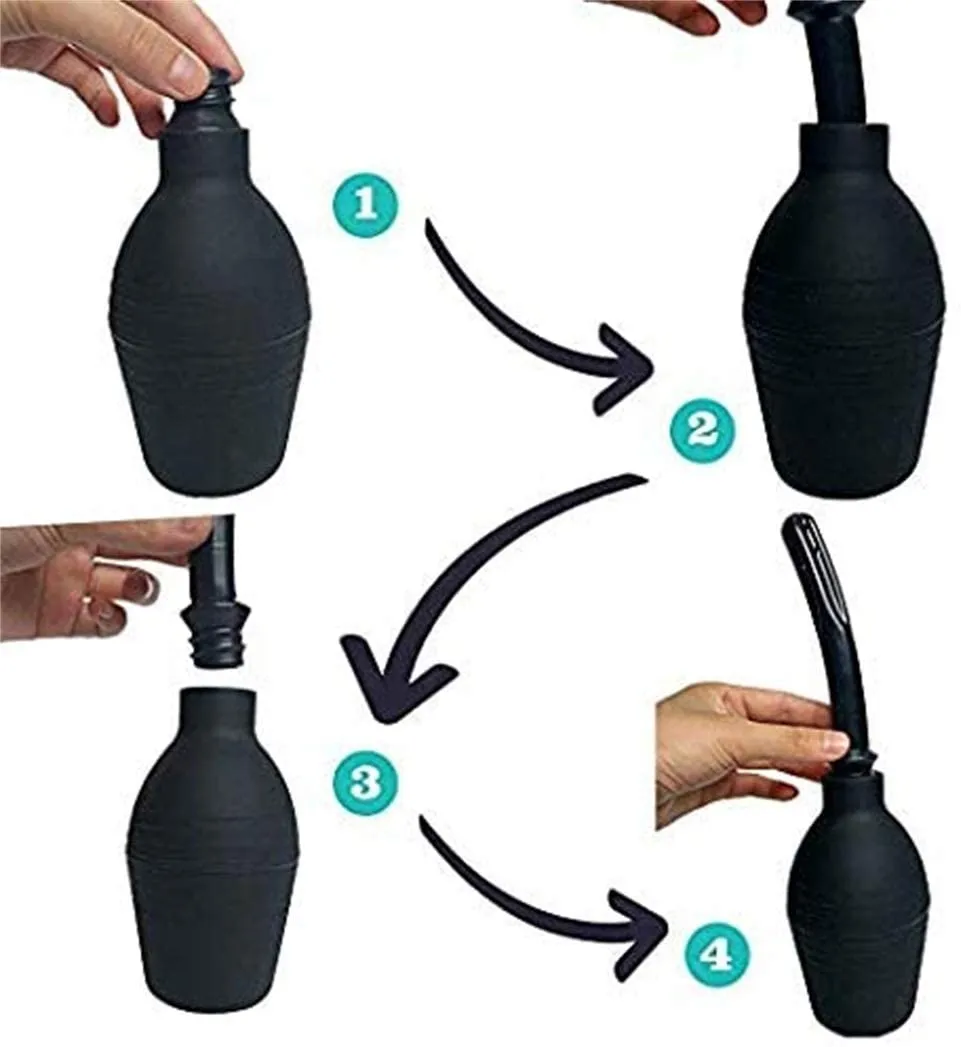 1

2

3

4